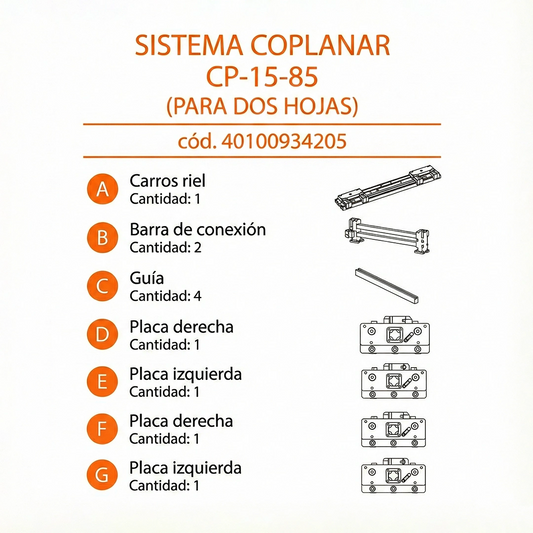 SISTEMA COPLANAR
CP-15-85
(PARA DOS HOJAS)

cód. 40100934205

A
Carros riel
Cantidad: 1

B
Barra de conexión
Cantidad: 2

C
Guía
Cantidad: 4

D
Placa derecha
Cantidad: 1

E
Placa izquierda
Cantidad: 1

F
Placa derecha
Cantidad: 1

G
Placa izquierda
Cantidad: 1