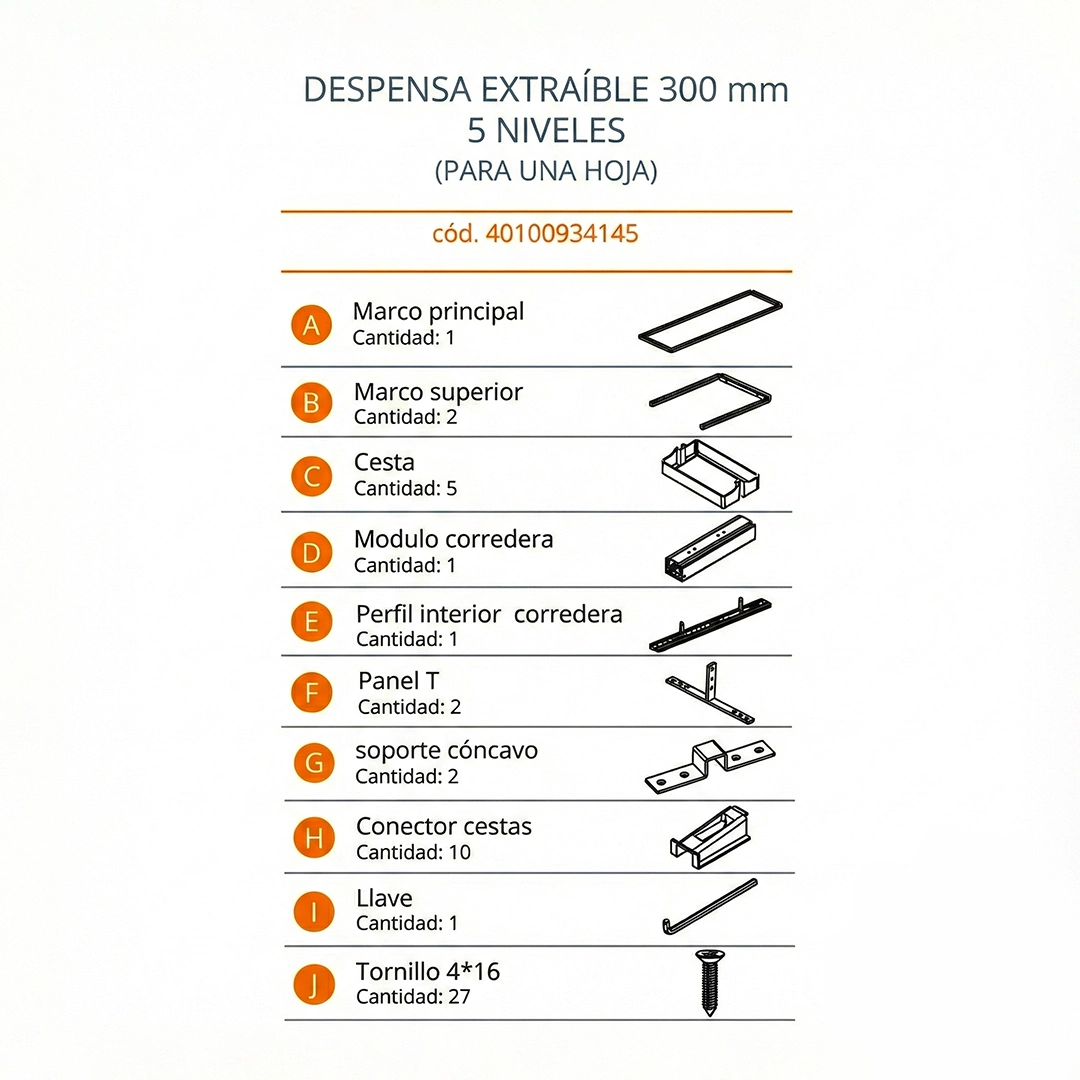 DESPENSA EXTRAÍBLE 300 mm
5 NIVELES
(PARA UNA HOJA)

cód. 40100934145

A Marco principal
Cantidad: 1

B Marco superior
Cantidad: 2

C Cesta
Cantidad: 5

D Modulo corredera
Cantidad: 1

E Perfil interior corredera
Cantidad: 1

F Panel T
Cantidad: 2

G soporte cóncavo
Cantidad: 2

H Conector cestas
Cantidad: 10

I Llave
Cantidad: 1

J Tornillo 4*16
Cantidad: 27