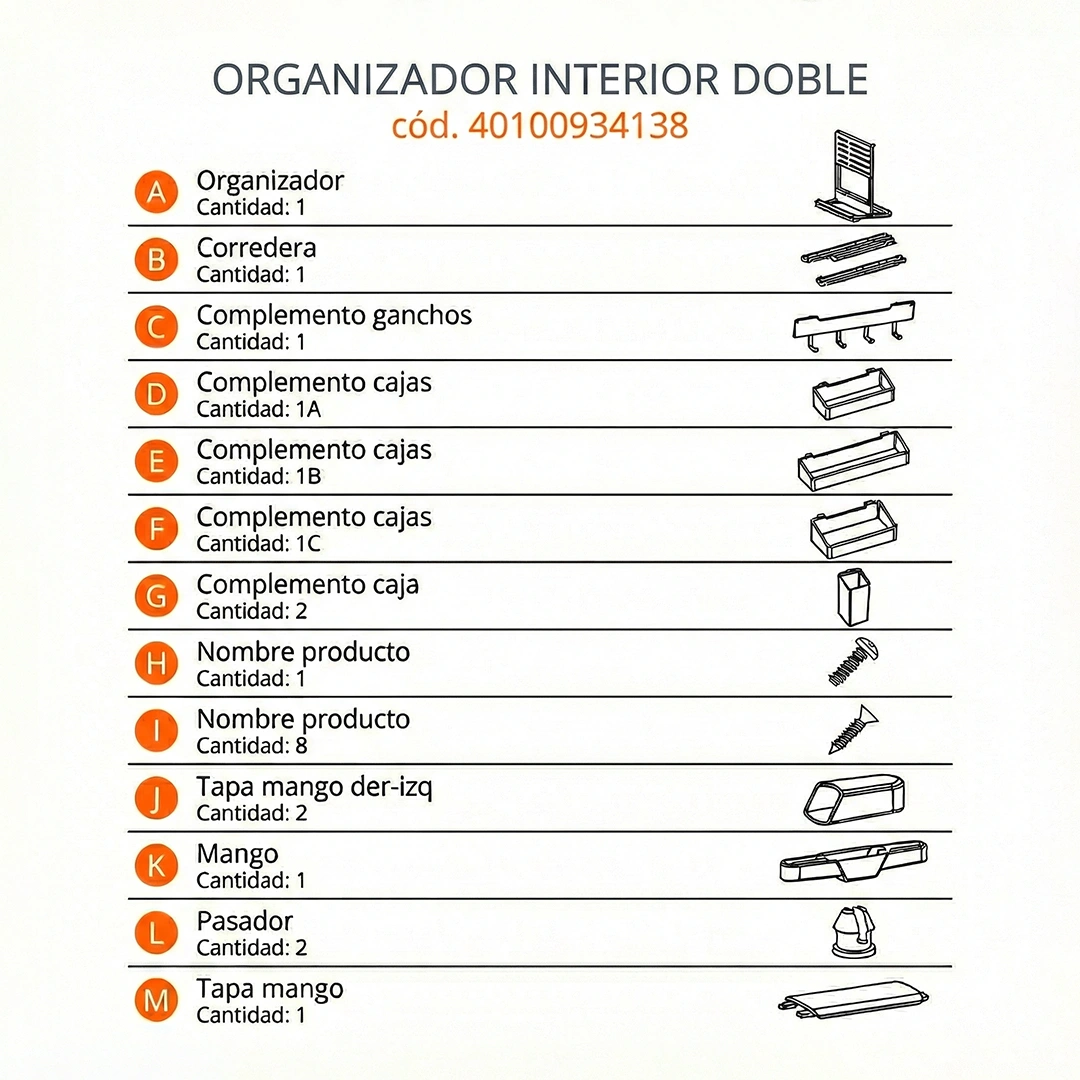 ORGANIZADOR INTERIOR DOBLE
cód. 40100934138

A Organizador
Cantidad: 1

B Corredera
Cantidad: 1

C Complemento ganchos
Cantidad: 1

D Complemento cajas
Cantidad: 1A

E Complemento cajas
Cantidad: 1B

F Complemento cajas
Cantidad: 1C

G Complemento caja
Cantidad: 2

H Nombre producto
Cantidad: 1

I Nombre producto
Cantidad: 8

J Tapa mango der-izq
Cantidad: 2

K Mango
Cantidad: 1

L Pasador
Cantidad: 2

M Tapa mango
Cantidad: 1