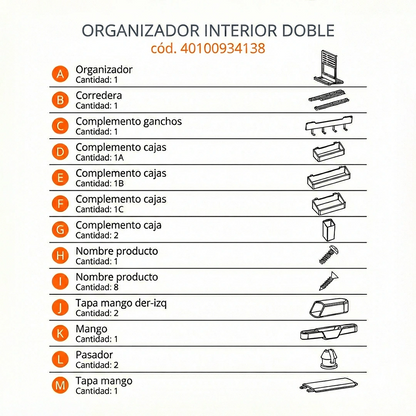 ORGANIZADOR INTERIOR DOBLE
cód. 40100934138

A Organizador
Cantidad: 1

B Corredera
Cantidad: 1

C Complemento ganchos
Cantidad: 1

D Complemento cajas
Cantidad: 1A

E Complemento cajas
Cantidad: 1B

F Complemento cajas
Cantidad: 1C

G Complemento caja
Cantidad: 2

H Nombre producto
Cantidad: 1

I Nombre producto
Cantidad: 8

J Tapa mango der-izq
Cantidad: 2

K Mango
Cantidad: 1

L Pasador
Cantidad: 2

M Tapa mango
Cantidad: 1